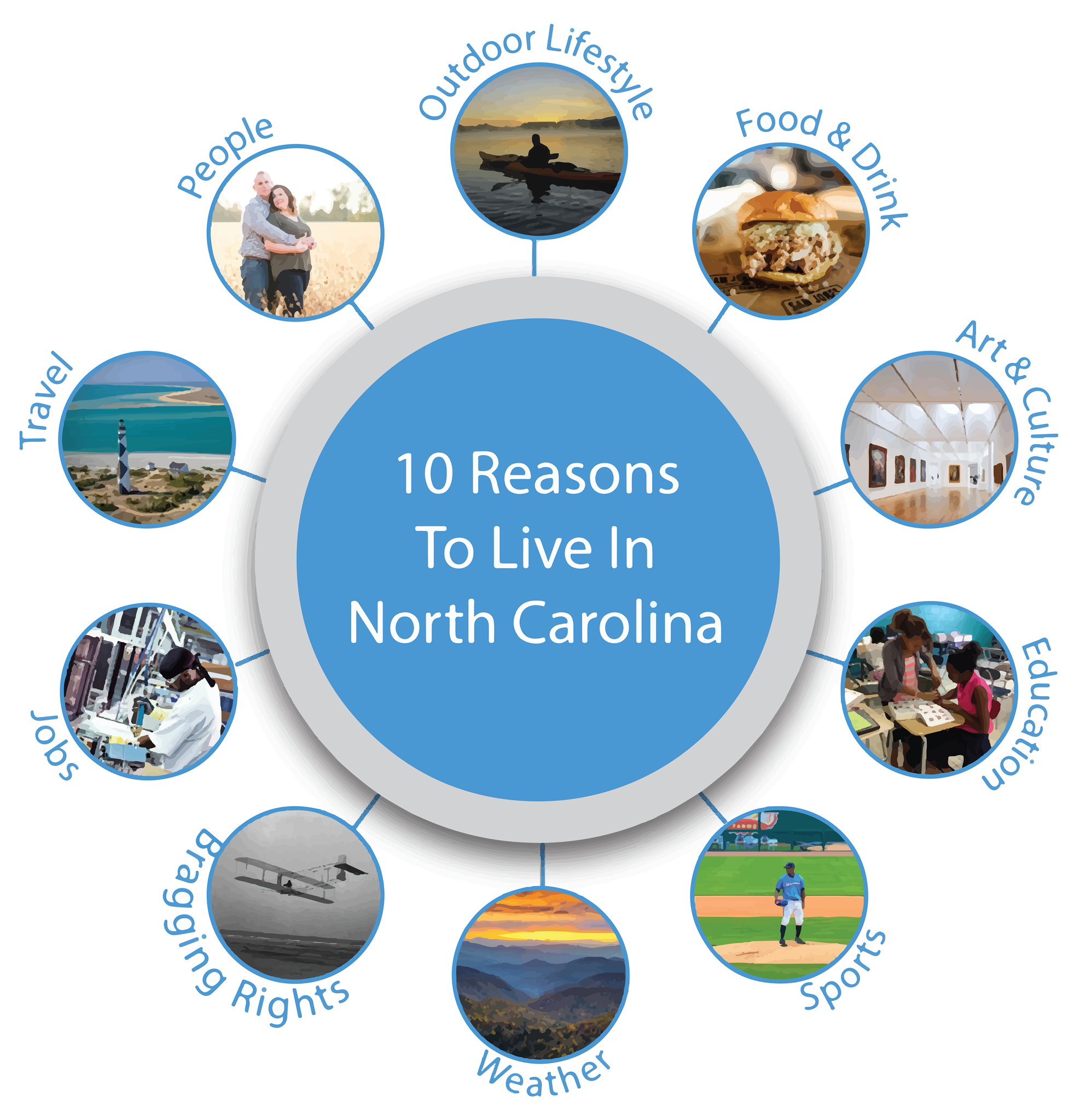 10 Reasons To Live In North Carolina

Outdoor Lifestyle

Food & Drink

Art & Culture

Education

Sports

Weather

Bragging Rights

Jobs

Travel

People